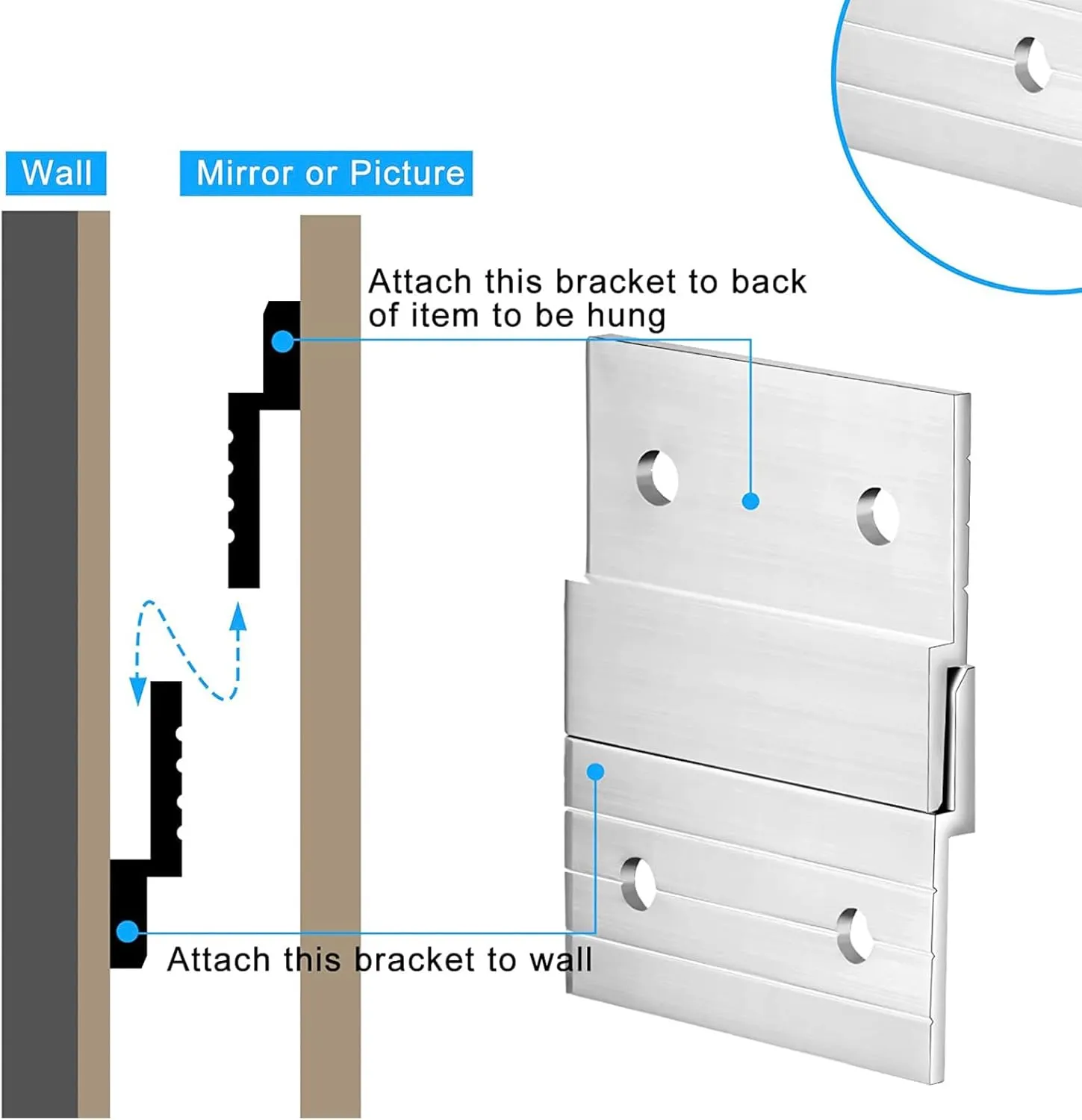 Wall

Mirror or Picture

Attach this bracket to back of item to be hung

Attach this bracket to wall