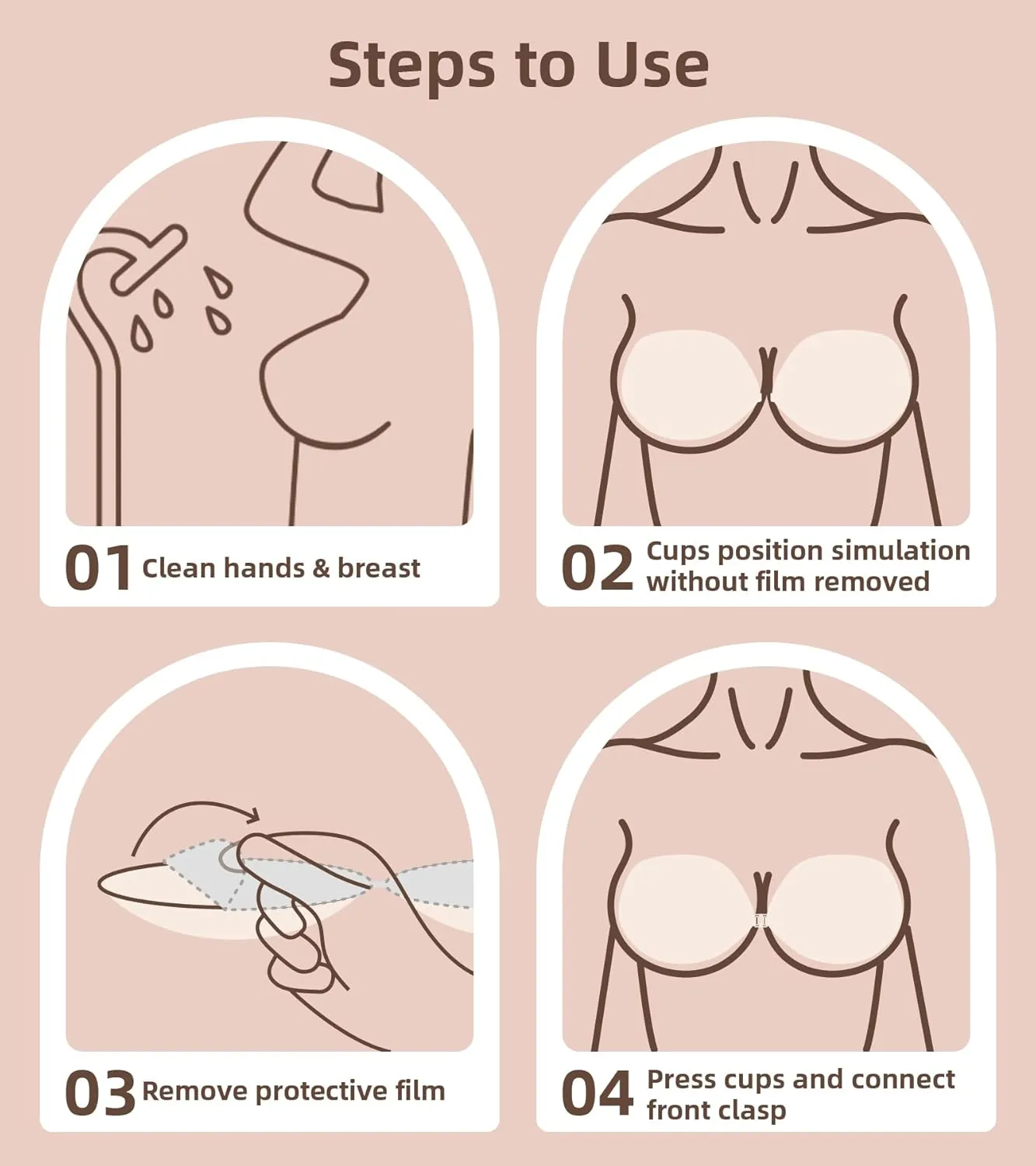 Steps to Use

01 Clean hands & breast

02 Cups position simulation without film removed

03 Remove protective film

04 Press cups and connect front clasp