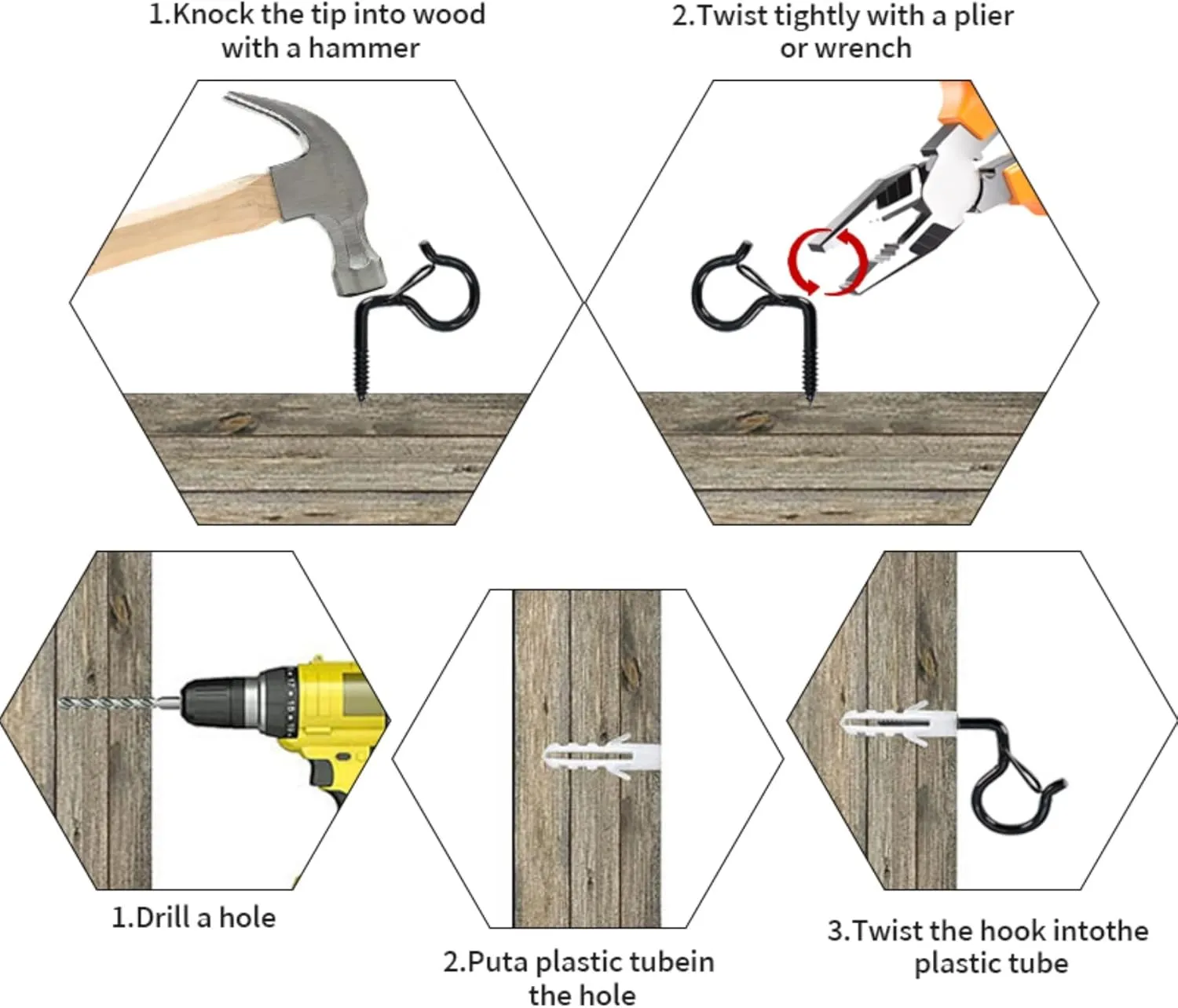 1.Knock the tip into wood with a hammer

2.Twist tightly with a plier or wrench

1.Drill a hole

2.Puta plastic tubein the hole

3.Twist the hook intothe plastic tube