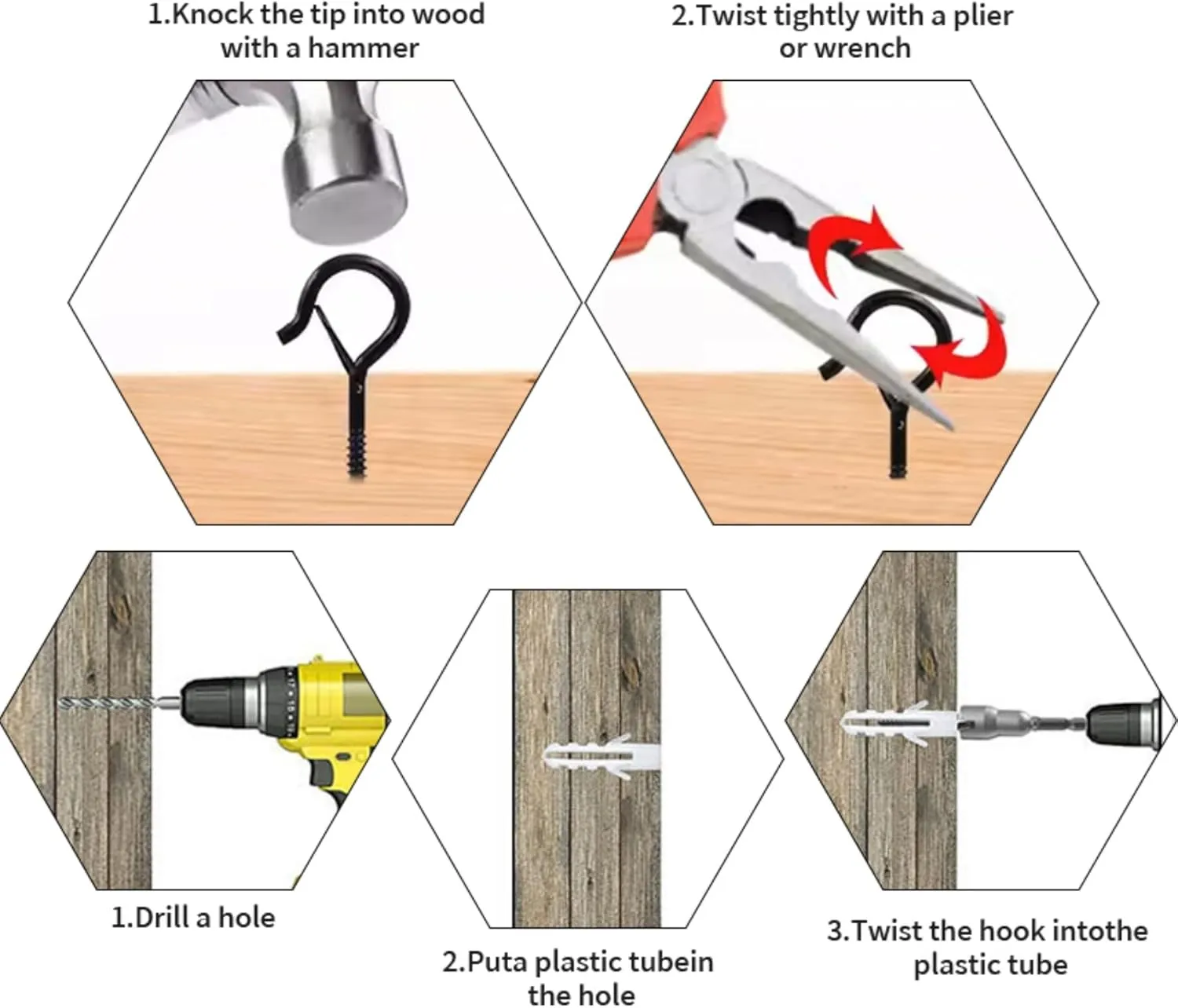 1.Knock the tip into wood with a hammer

2.Twist tightly with a plier or wrench

1.Drill a hole

2.Puta plastic tubein the hole

3.Twist the hook intothe plastic tube