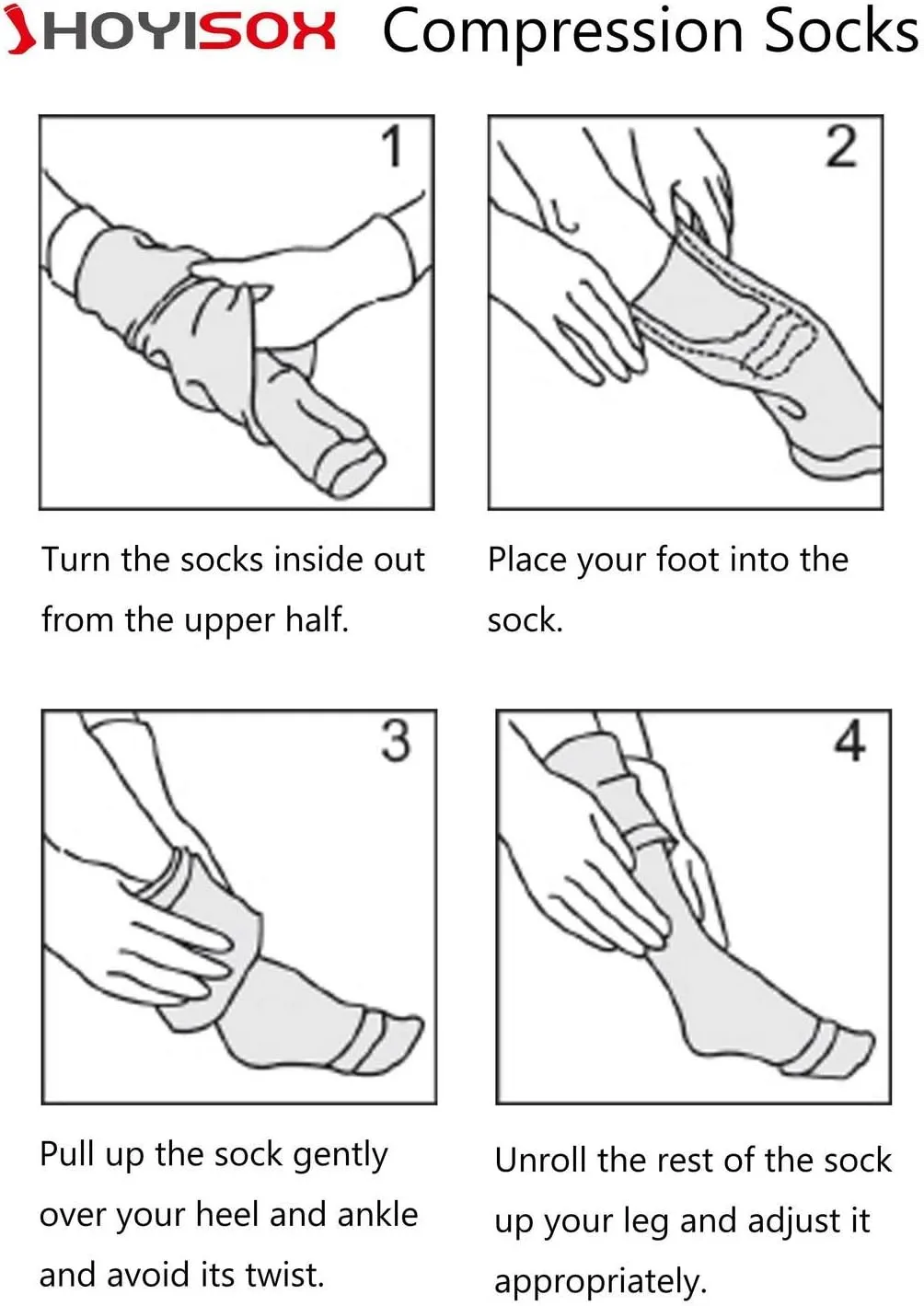 HOYISOX Compression Socks

1

Turn the socks inside out from the upper half.

2

Place your foot into the sock.

3

Pull up the sock gently over your heel and ankle and avoid its twist.

4

Unroll the rest of the sock up your leg and adjust it appropriately.