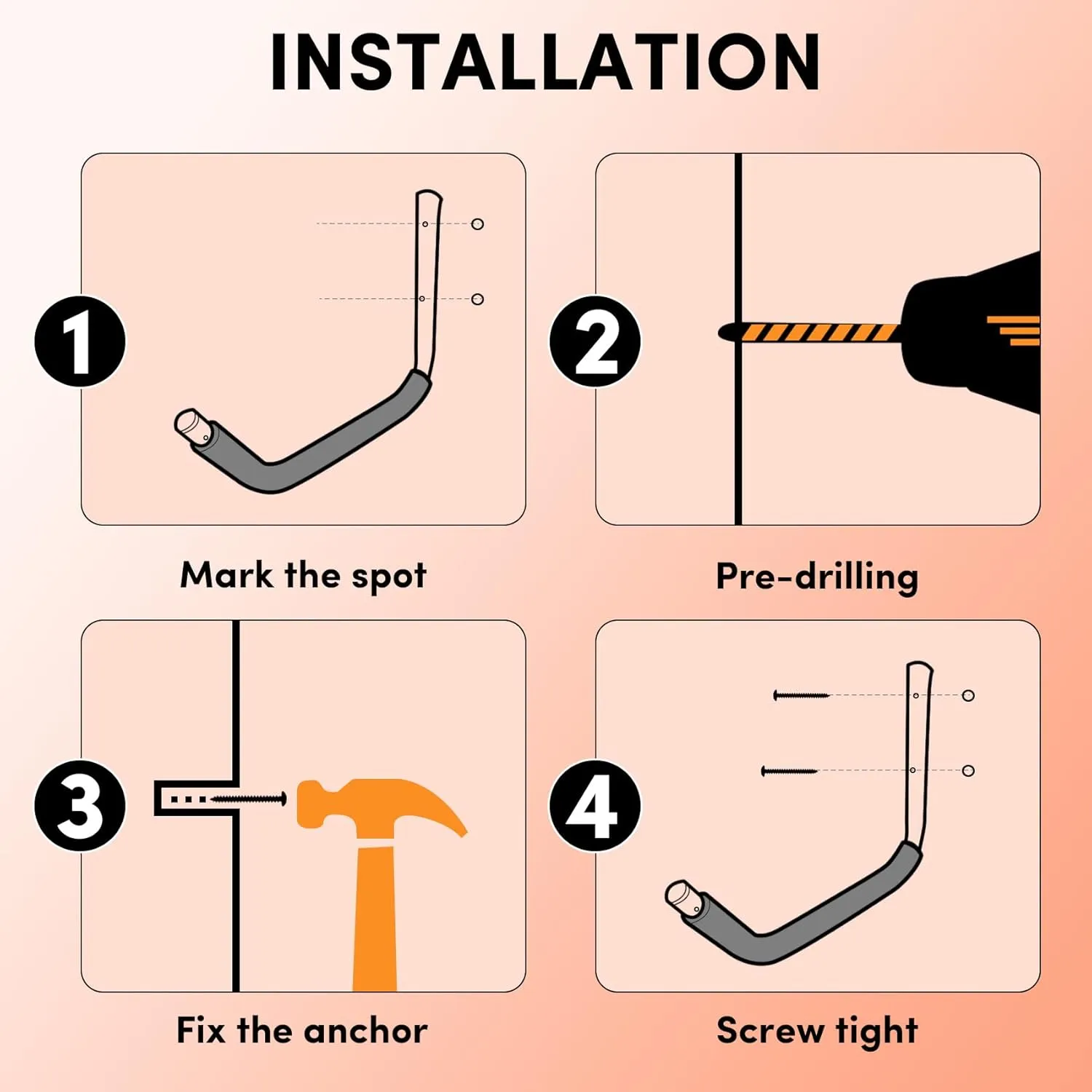 INSTALLATION

1

Mark the spot

2

Pre-drilling

3

Fix the anchor

4

Screw tight