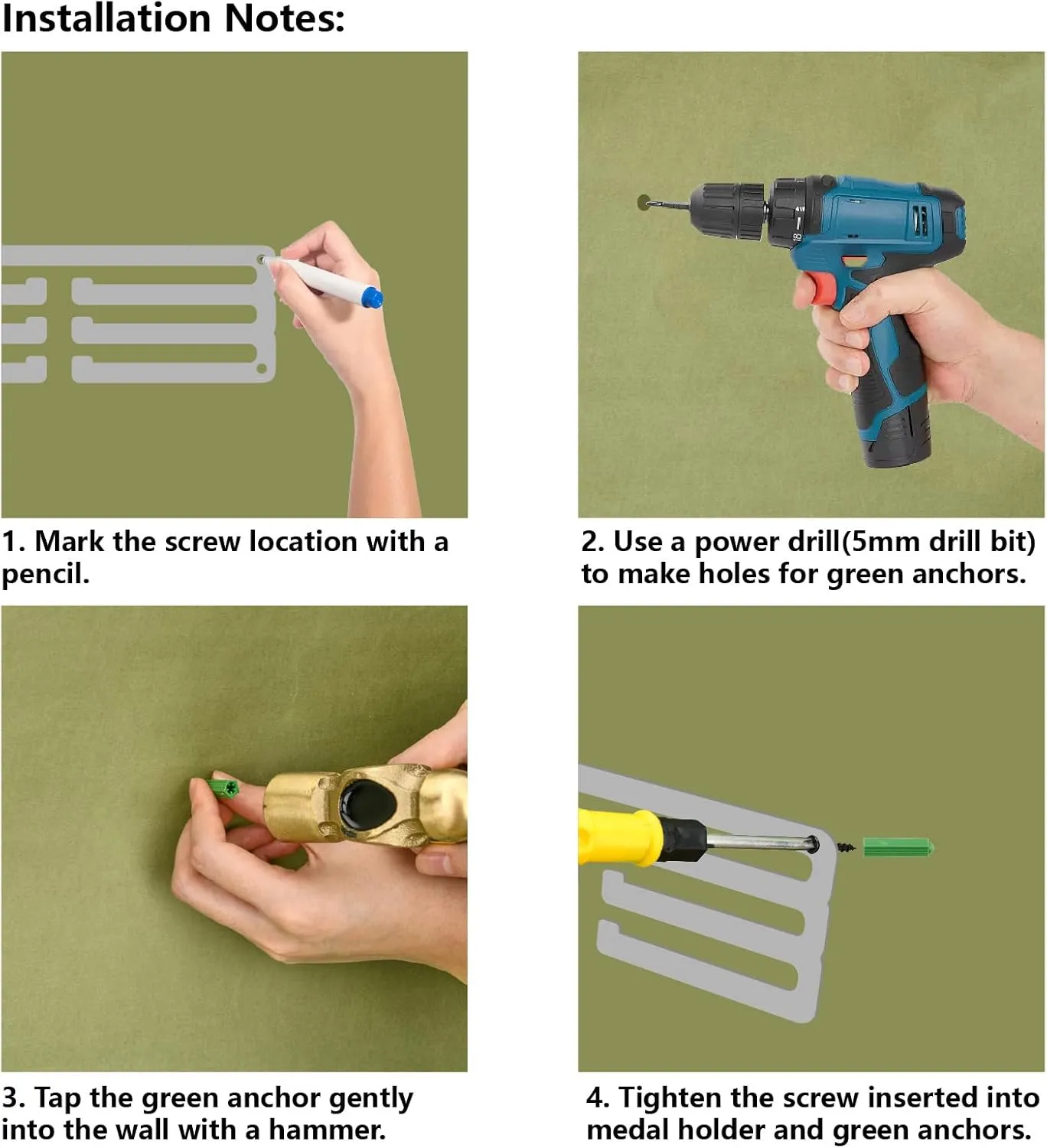 Installation Notes:

1. Mark the screw location with a pencil.

2. Use a power drill(5mm drill bit) to make holes for green anchors.

3. Tap the green anchor gently into the wall with a hammer.

4. Tighten the screw inserted into medal holder and green anchors.