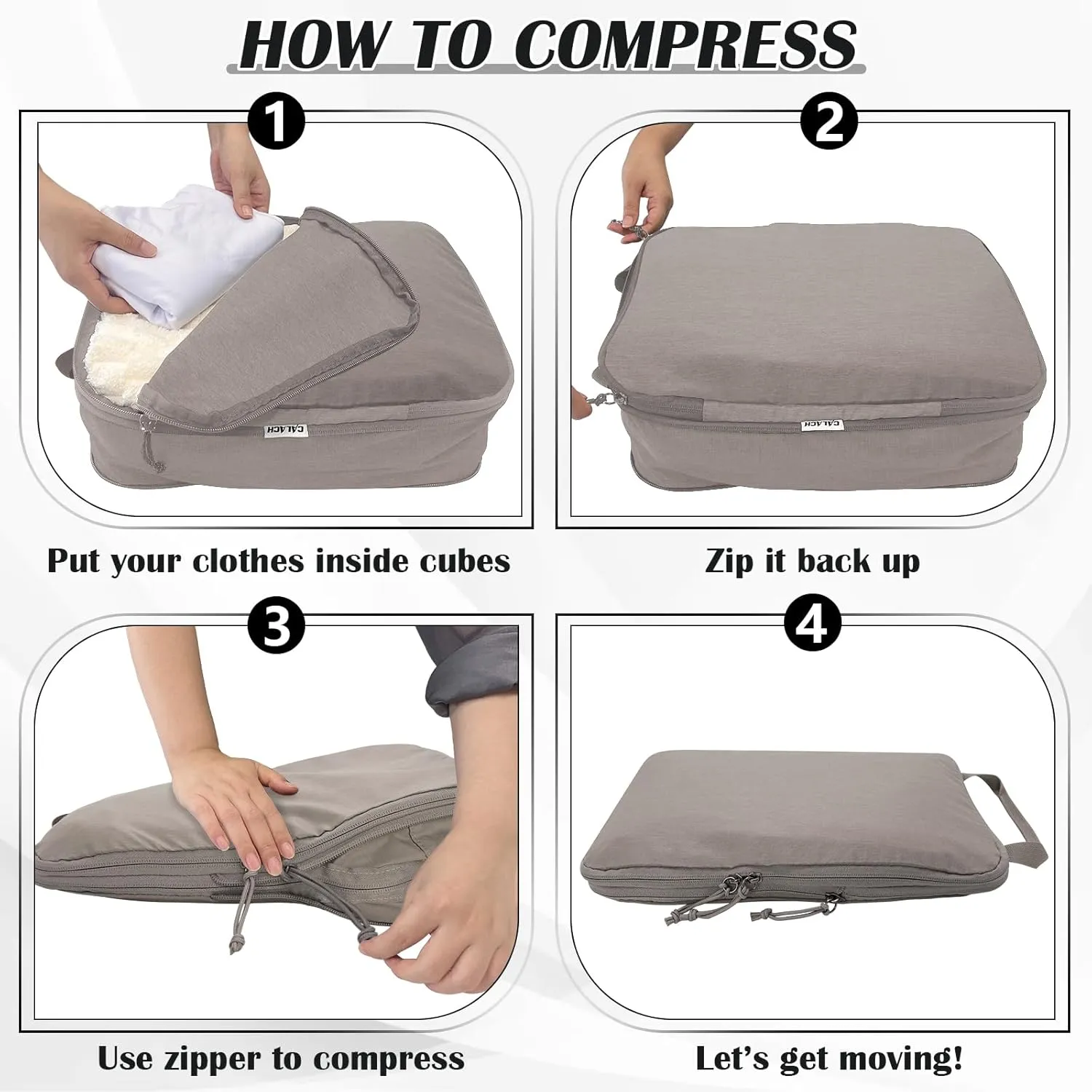 HOW TO COMPRESS

1

CALACH

Put your clothes inside cubes

2

CALACH

Zip it back up

3

Use zipper to compress

4

Let's get moving!