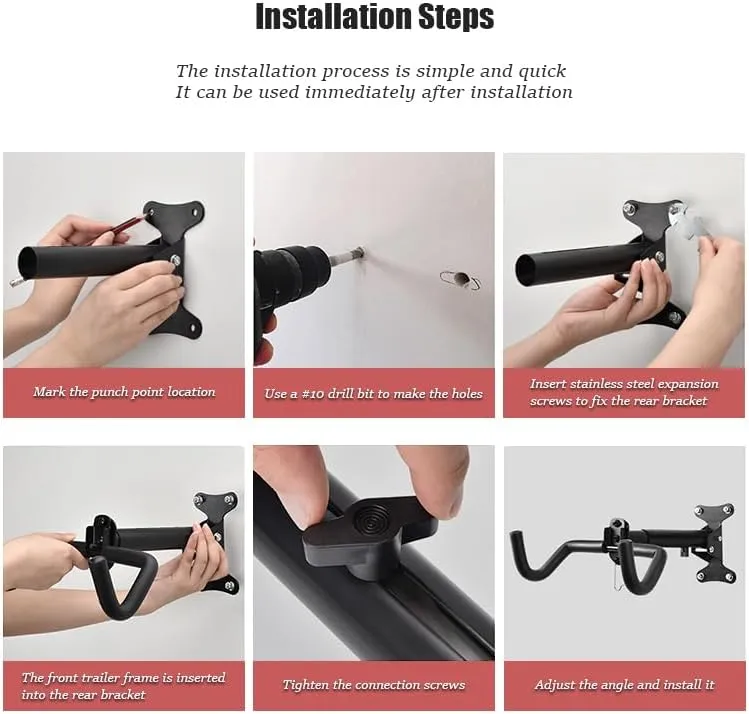 Installation Steps

The installation process is simple and quick
It can be used immediately after installation

Mark the punch point location

Use a #10 drill bit to make the holes

Insert stainless steel expansion screws to fix the rear bracket

The front trailer frame is inserted into the rear bracket

Tighten the connection screws

Adjust the angle and install it