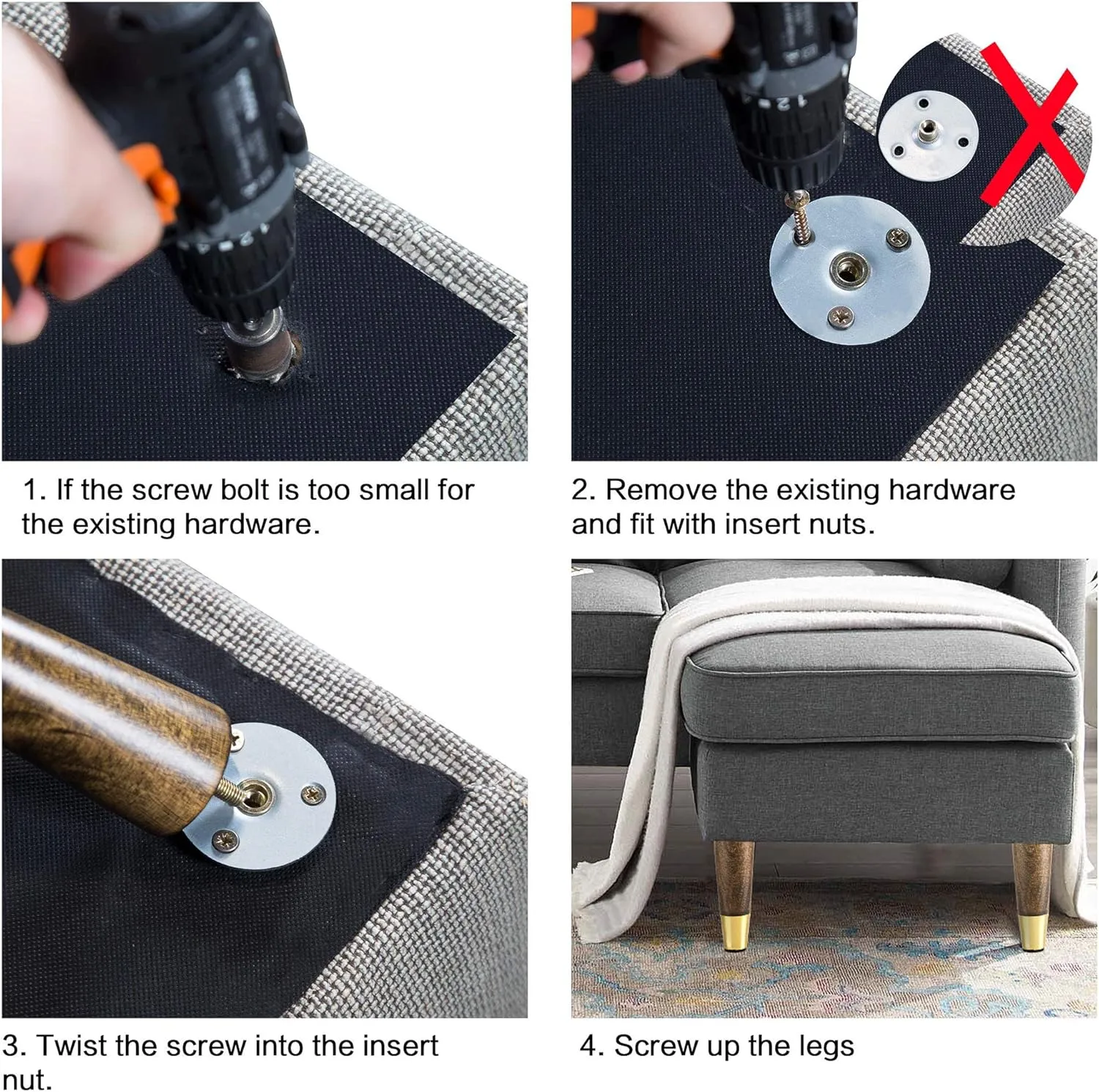 1. If the screw bolt is too small for the existing hardware.

2. Remove the existing hardware and fit with insert nuts.

3. Twist the screw into the insert nut.

4. Screw up the legs