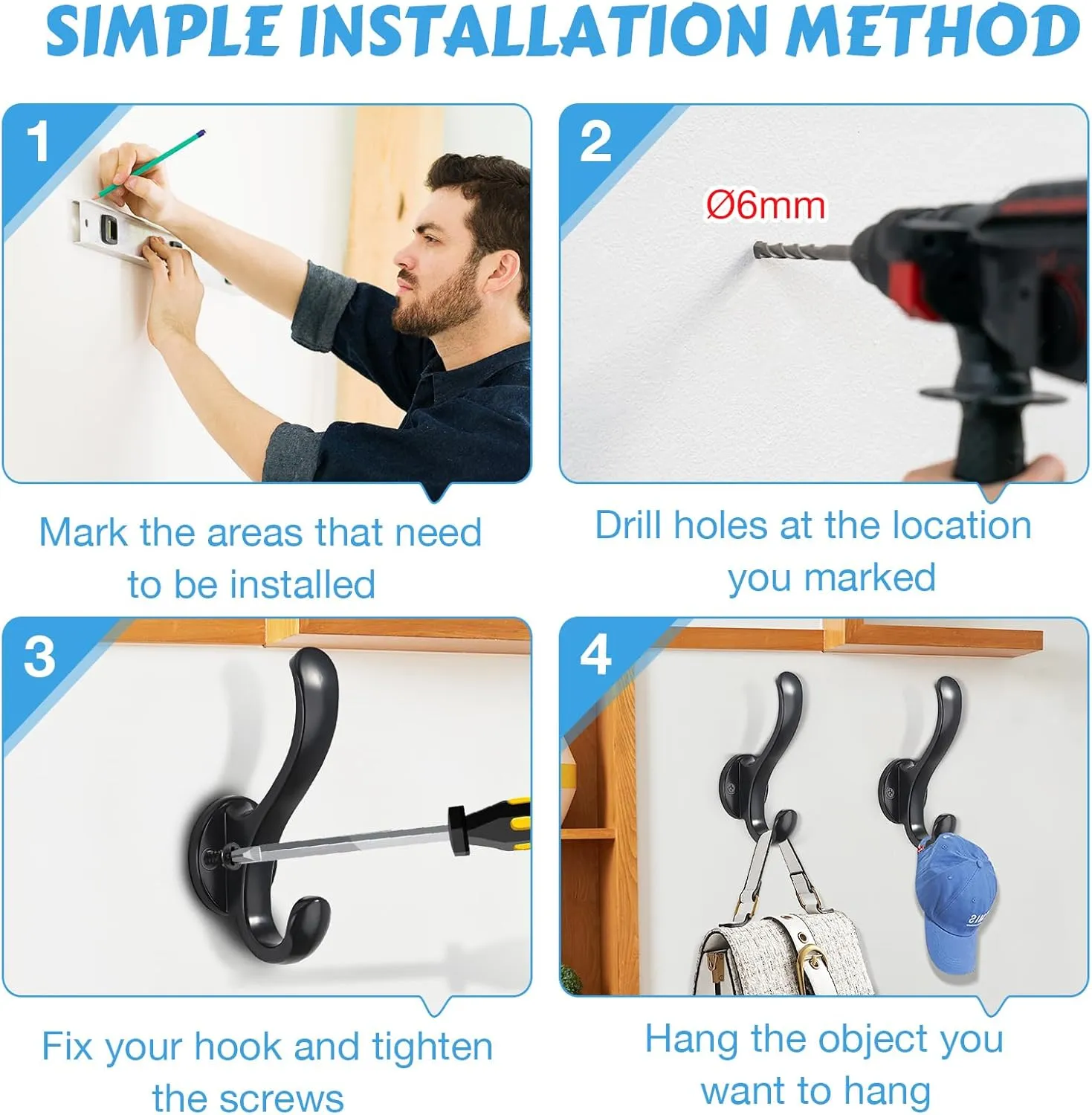 SIMPLE INSTALLATION METHOD

1

Mark the areas that need to be installed

2

Ø6mm

Drill holes at the location you marked

3

Fix your hook and tighten the screws

4

Hang the object you want to hang