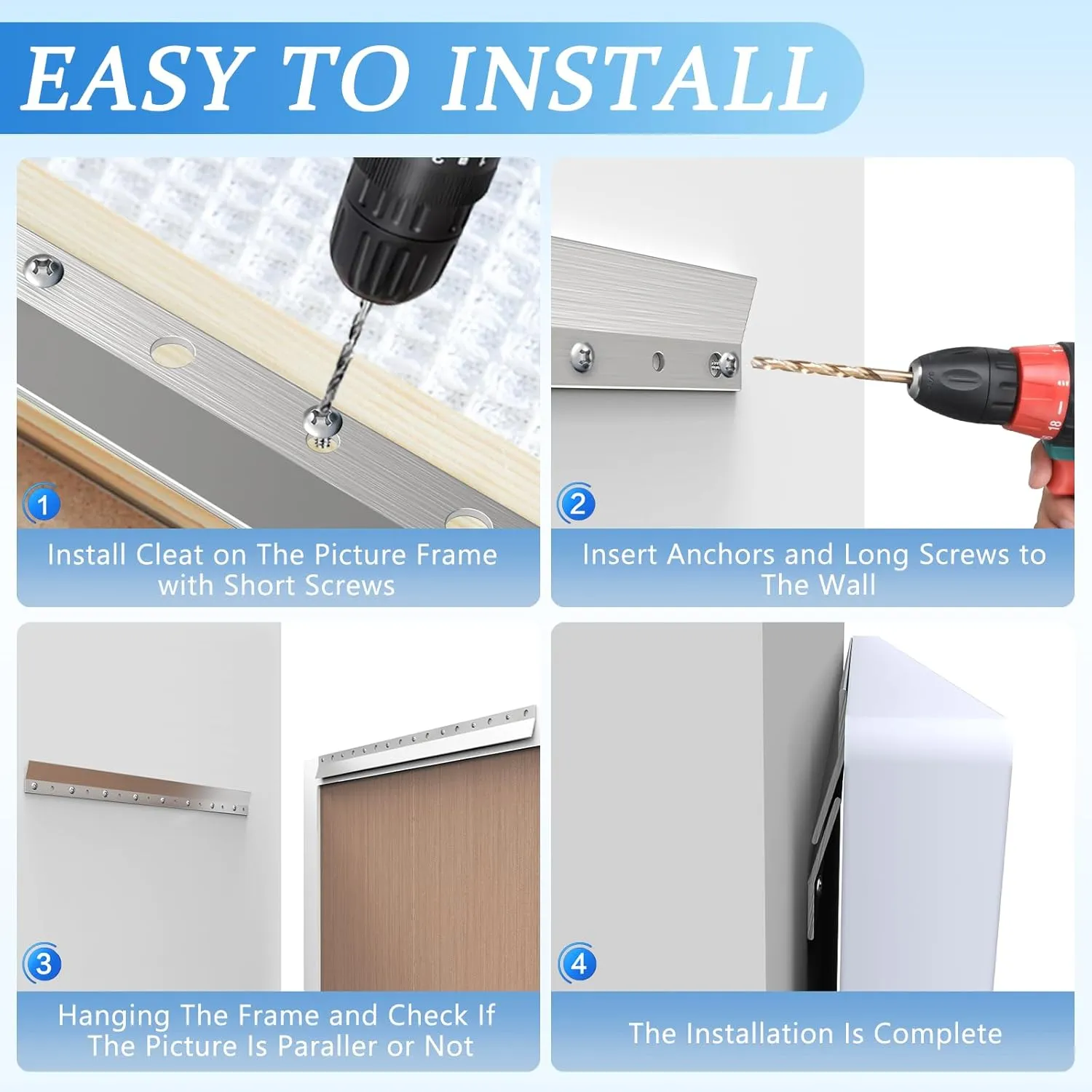 EASY TO INSTALL

1
Install Cleat on The Picture Frame with Short Screws

2
Insert Anchors and Long Screws to The Wall

3
Hanging The Frame and Check If The Picture Is Paraller or Not

4
The Installation Is Complete