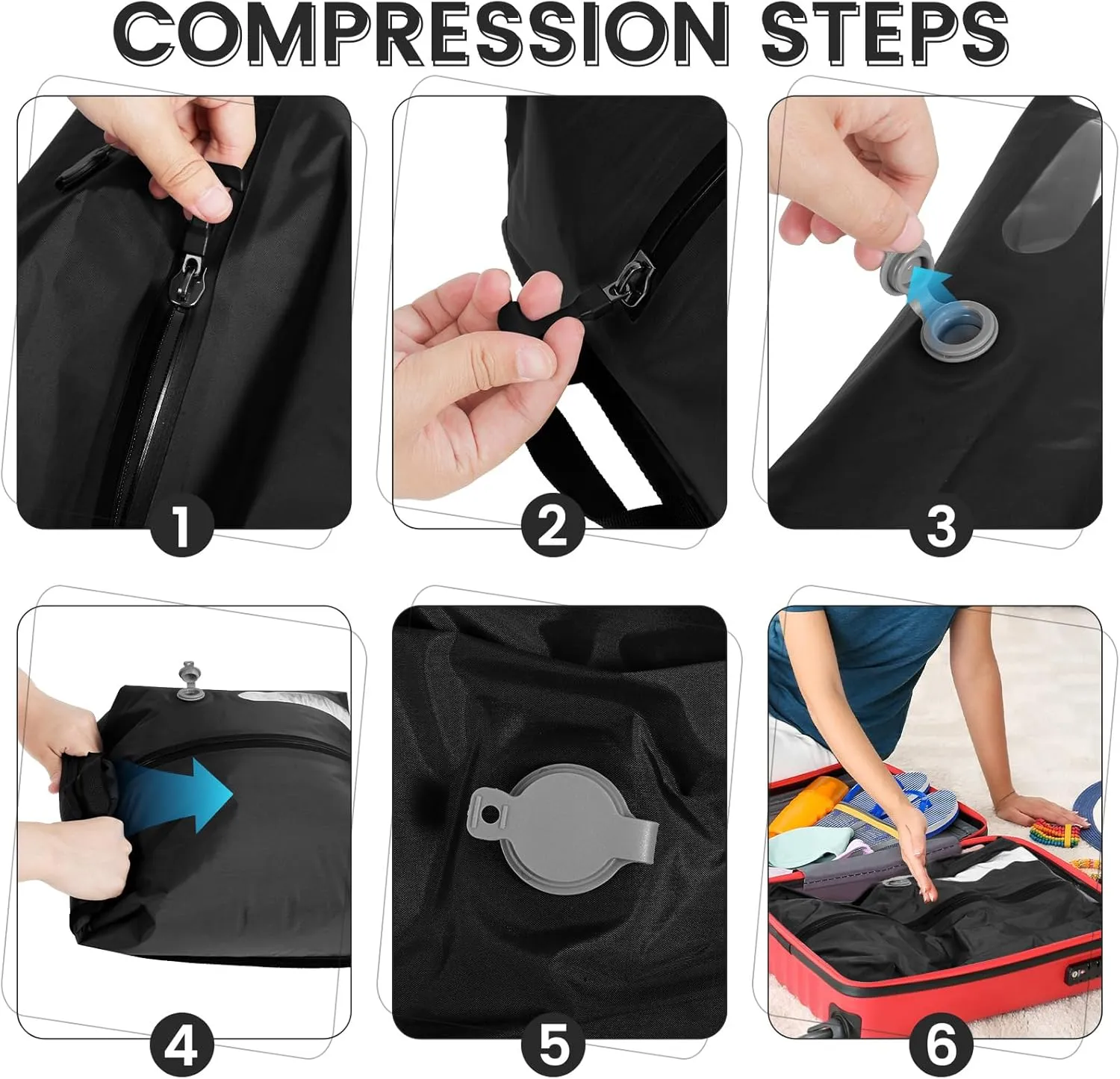 COMPRESSION STEPS

1

2

3

4

5

6